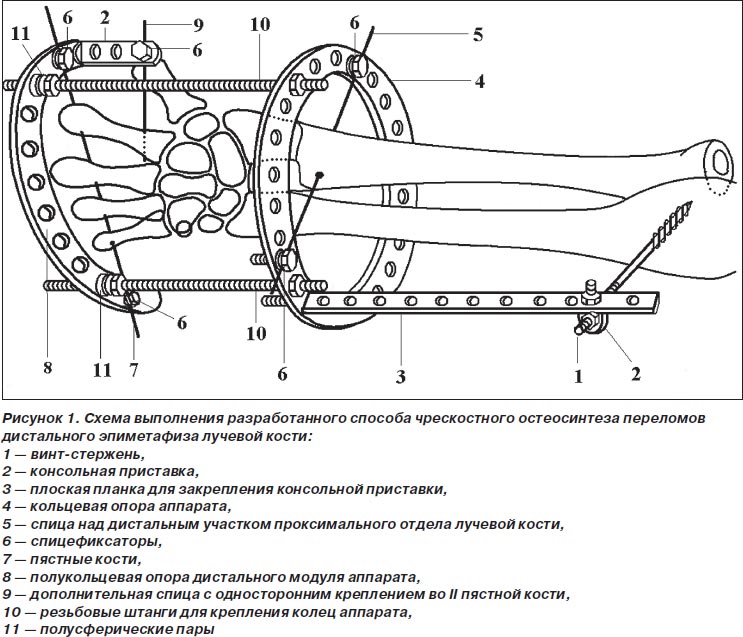 11
6
2
9
6
10
6
5
4
8
11
7
6
10
6
3
1
2

Рисунок 1. Схема выполнения разработанного способа чрескостного остеосинтеза переломов дистального эпиметафиза лучевой кости:
1 — винт-стержень,
2 — консольная приставка,
3 — плоская планка для закрепления консольной приставки,
4 — кольцевая опора аппарата,
5 — спица над дистальным участком проксимального отдела лучевой кости,
6 — спицефиксаторы,
7 — пястные кости,
8 — полукольцевая опора дистального модуля аппарата,
9 — дополнительная спица с односторонним креплением во II пястной кости,
10 — резьбовые штанги для крепления колец аппарата,
11 — полусферические пары