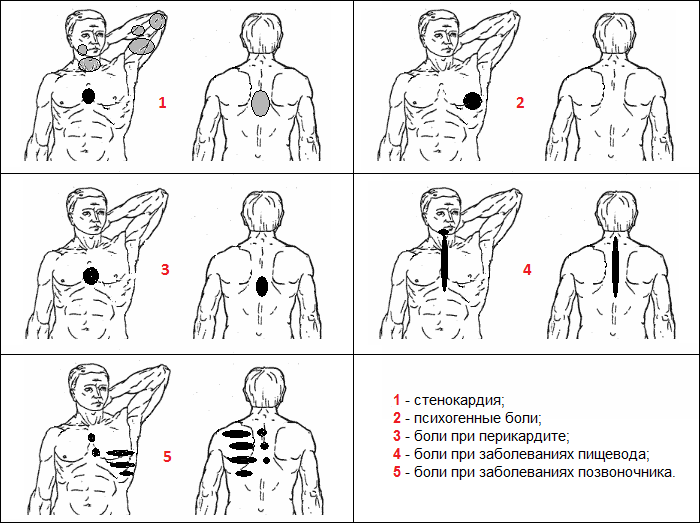 1

2

3

4

5

1 - стенокардия;
2 - психогенные боли;
3 - боли при перикардите;
4 - боли при заболеваниях пищевода;
5 - боли при заболеваниях позвоночника.